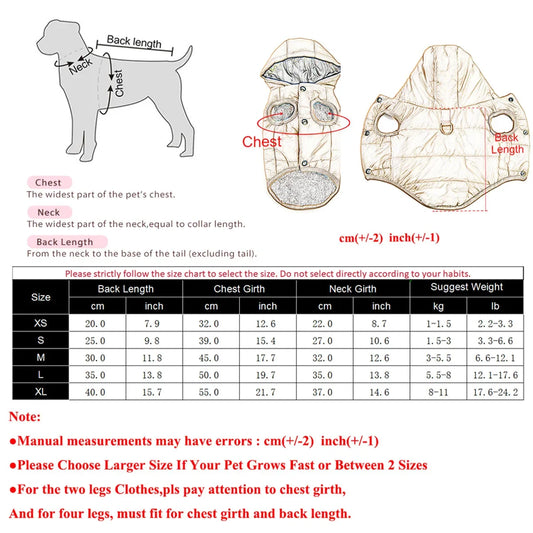 Back length
Neck
Chest

Chest
Back Length

Chest
The widest part of the pet's chest.

Neck
The widest part of the neck,equal to collar length.

Back Length
From the neck to the base of the tail (excluding tail).

cm(+/-2) inch(+/-1)

Please strictly follow the size chart to select the size. Do not select directly according to your habits.

| Size | Back Length cm | Back Length inch | Chest Girth cm | Chest Girth inch | Neck Girth cm | Neck Girth inch | Suggest Weight kg | Suggest Weight lb |
|---|---|---|---|---|---|---|---|---|
| XS | 20.0 | 7.9 | 32.0 | 12.6 | 22.0 | 8.7 | 1-1.5 | 2.2-3.3 |
| S | 25.0 | 9.8 | 39.0 | 15.4 | 27.0 | 10.6 | 1.5-3 | 3.3-6.6 |
| M | 30.0 | 11.8 | 45.0 | 17.7 | 32.0 | 12.6 | 3-5.5 | 6.6-12.1 |
| L | 35.0 | 13.8 | 50.0 | 19.7 | 35.0 | 13.8 | 5.5-8 | 12.1-17.6 |
| XL | 40.0 | 15.7 | 55.0 | 21.7 | 37.0 | 14.6 | 8-11 | 17.6-24.2 |

Note:
●Manual measurements may have errors : cm(+/-2) inch(+/-1)
●Please Choose Larger Size If Your Pet Grows Fast or Between 2 Sizes
●For the two legs Clothes,pls pay attention to chest girth,
And for four legs, must fit for chest girth and back length.