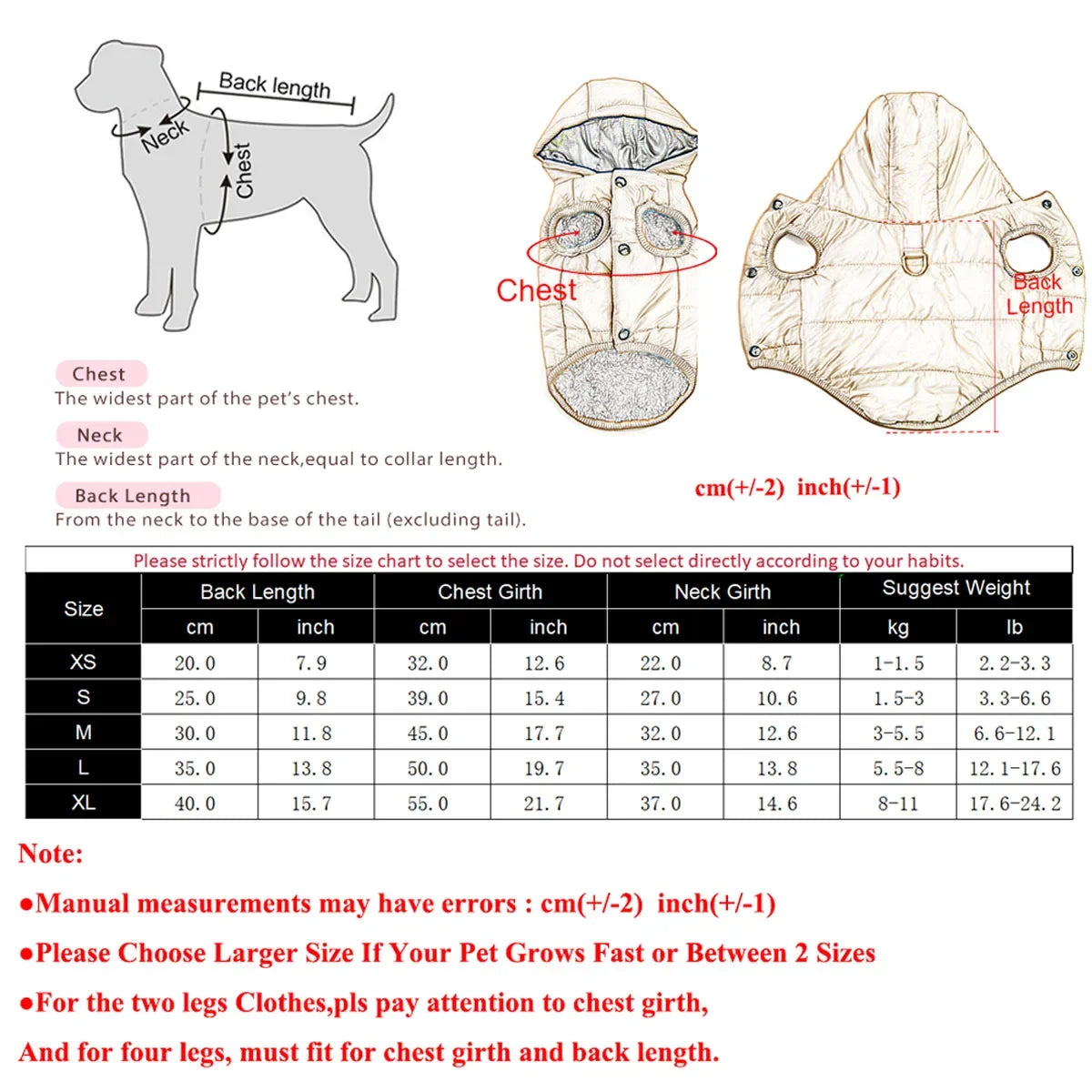 Back length

Neck

Chest

Chest

Back Length

Chest
The widest part of the pet's chest.

Neck
The widest part of the neck,equal to collar length.

Back Length
From the neck to the base of the tail (excluding tail).

cm(+/-2) inch(+/-1)

Please strictly follow the size chart to select the size. Do not select directly according to your habits.

| Size | Back Length cm | Back Length inch | Chest Girth cm | Chest Girth inch | Neck Girth cm | Neck Girth inch | Suggest Weight kg | Suggest Weight lb |
|---|---|---|---|---|---|---|---|---|
| XS | 20.0 | 7.9 | 32.0 | 12.6 | 22.0 | 8.7 | 1-1.5 | 2.2-3.3 |
| S | 25.0 | 9.8 | 39.0 | 15.4 | 27.0 | 10.6 | 1.5-3 | 3.3-6.6 |
| M | 30.0 | 11.8 | 45.0 | 17.7 | 32.0 | 12.6 | 3-5.5 | 6.6-12.1 |
| L | 35.0 | 13.8 | 50.0 | 19.7 | 35.0 | 13.8 | 5.5-8 | 12.1-17.6 |
| XL | 40.0 | 15.7 | 55.0 | 21.7 | 37.0 | 14.6 | 8-11 | 17.6-24.2 |

Note:

●Manual measurements may have errors : cm(+/-2) inch(+/-1)

●Please Choose Larger Size If Your Pet Grows Fast or Between 2 Sizes

●For the two legs Clothes,pls pay attention to chest girth,
And for four legs, must fit for chest girth and back length.